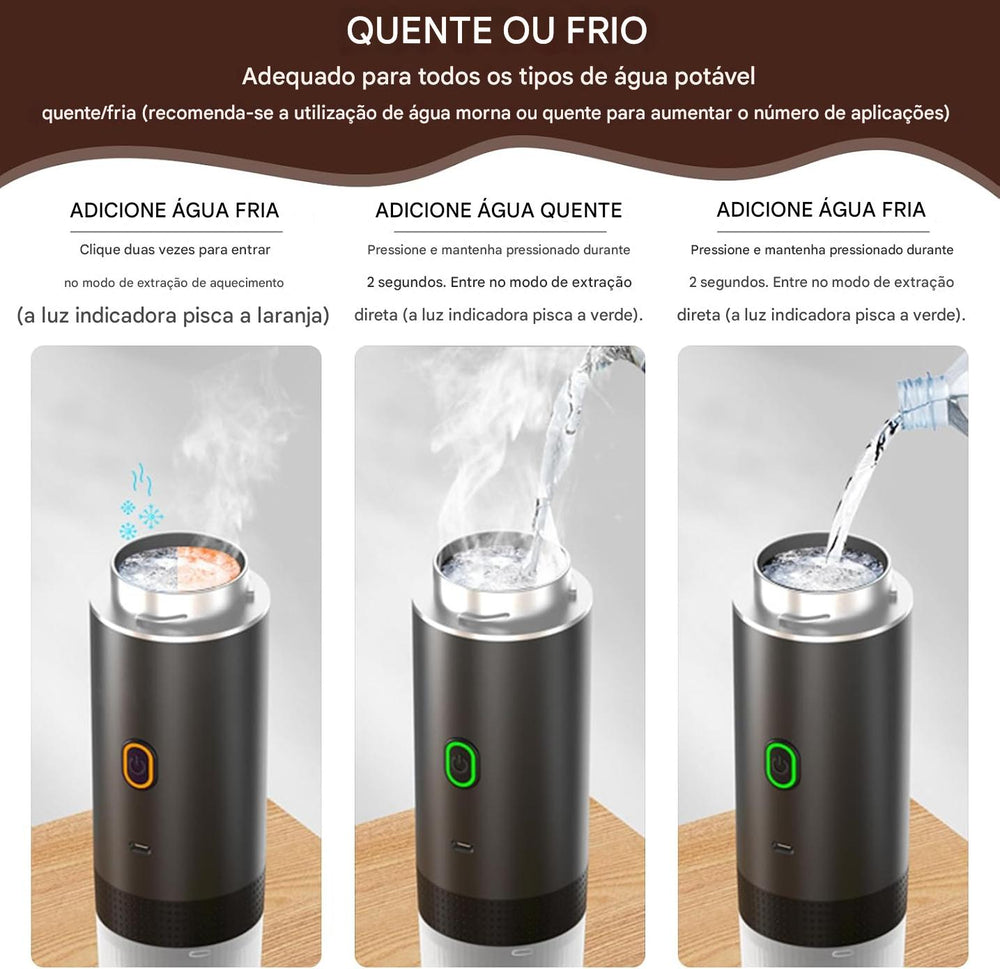 QUENTE OU FRIO

Adequado para todos os tipos de água potável

quente/fria (recomenda-se a utilização de água morna ou quente para aumentar o número de aplicações)

ADICIONE ÁGUA FRIA

Clique duas vezes para entrar no modo de extração de aquecimento (a luz indicadora pisca a laranja)

ADICIONE ÁGUA QUENTE

Pressione e mantenha pressionado durante 2 segundos. Entre no modo de extração direta (a luz indicadora pisca a verde).

ADICIONE ÁGUA FRIA

Pressione e mantenha pressionado durante 2 segundos. Entre no modo de extração direta (a luz indicadora pisca a verde).