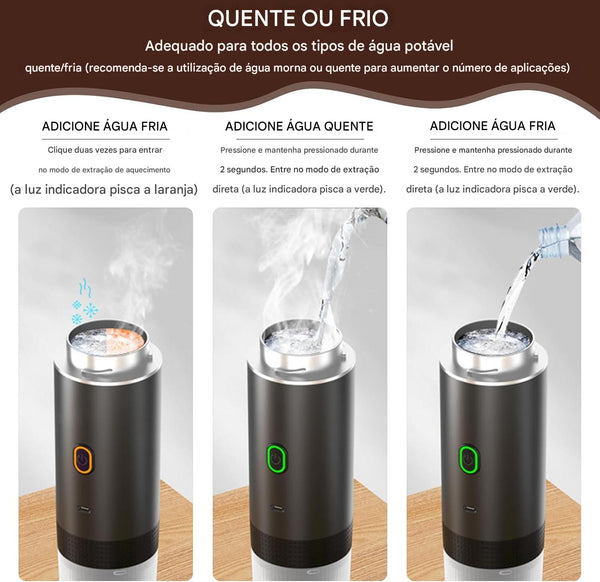 QUENTE OU FRIO

Adequado para todos os tipos de água potável

quente/fria (recomenda-se a utilização de água morna ou quente para aumentar o número de aplicações)

ADICIONE ÁGUA FRIA

Clique duas vezes para entrar no modo de extração de aquecimento (a luz indicadora pisca a laranja)

ADICIONE ÁGUA QUENTE

Pressione e mantenha pressionado durante 2 segundos. Entre no modo de extração direta (a luz indicadora pisca a verde).

ADICIONE ÁGUA FRIA

Pressione e mantenha pressionado durante 2 segundos. Entre no modo de extração direta (a luz indicadora pisca a verde).