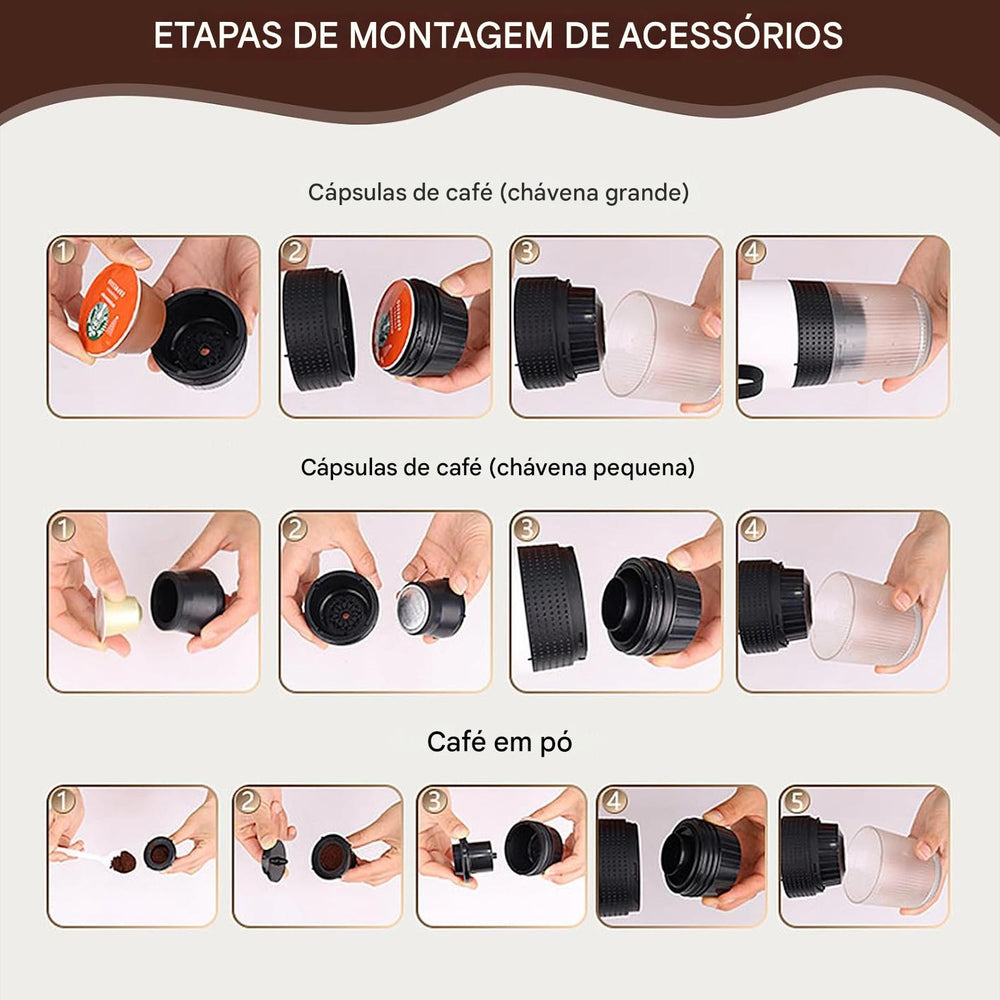 ETAPAS DE MONTAGEM DE ACESSÓRIOS

Cápsulas de café (chávena grande)

1
2
3
4

Cápsulas de café (chávena pequena)

1
2
3
4

Café em pó

1
2
3
4
5