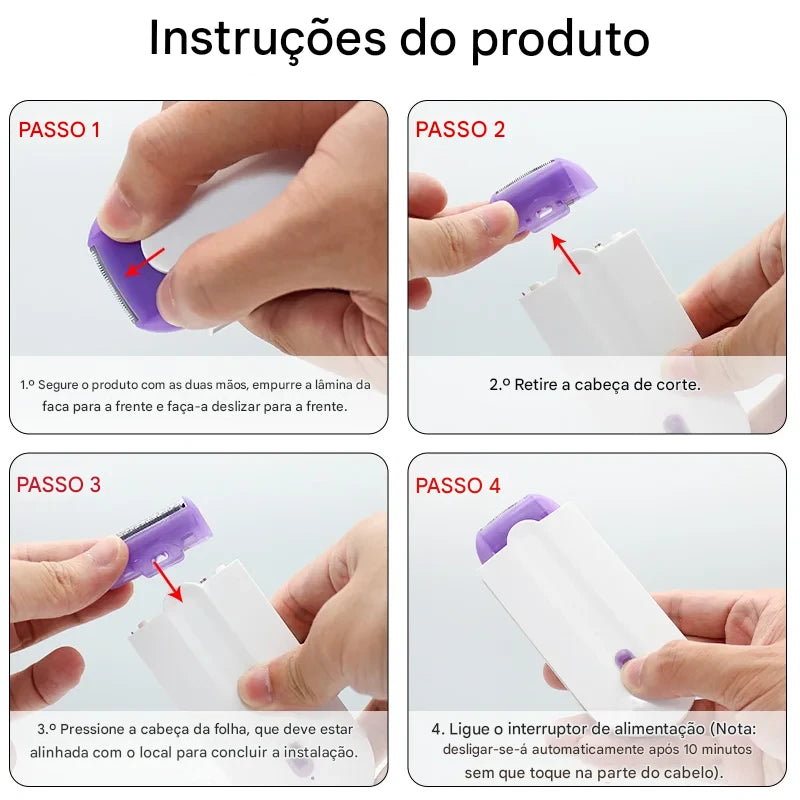 Instruções do produto

PASSO 1

1.º Segure o produto com as duas mãos, empurre a lâmina da faca para a frente e faça-a deslizar para a frente.

PASSO 2

2.º Retire a cabeça de corte.

PASSO 3

3.º Pressione a cabeça da folha, que deve estar alinhada com o local para concluir a instalação.

PASSO 4

4. Ligue o interruptor de alimentação (Nota: desligar-se-á automaticamente após 10 minutos sem que toque na parte do cabelo).