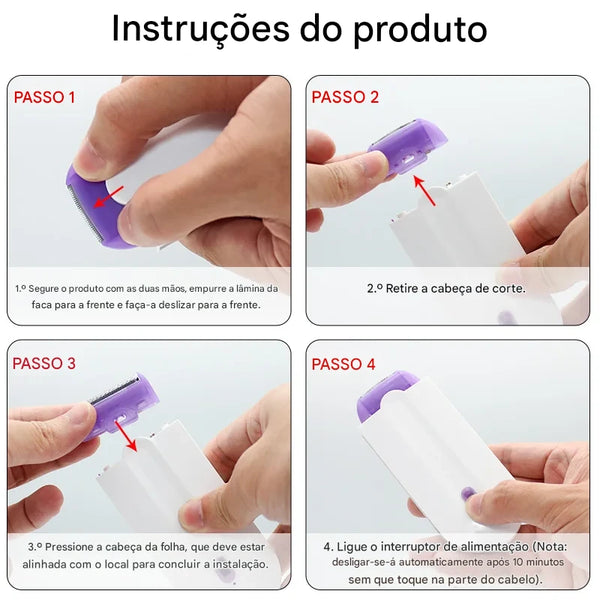 Instruções do produto

PASSO 1

1.º Segure o produto com as duas mãos, empurre a lâmina da faca para a frente e faça-a deslizar para a frente.

PASSO 2

2.º Retire a cabeça de corte.

PASSO 3

3.º Pressione a cabeça da folha, que deve estar alinhada com o local para concluir a instalação.

PASSO 4

4. Ligue o interruptor de alimentação (Nota: desligar-se-á automaticamente após 10 minutos sem que toque na parte do cabelo).