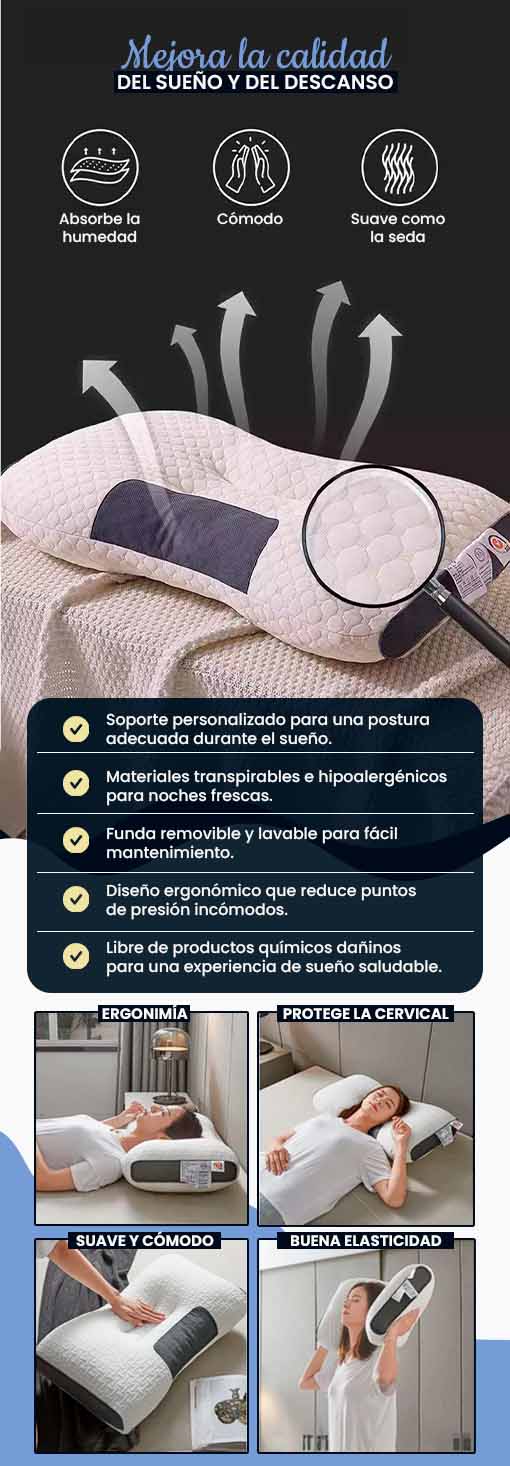 Mejora la calidad
DEL SUEÑO Y DEL DESCANSO

Absorbe la humedad

Cómodo

Suave como la seda

Soporte personalizado para una postura adecuada durante el sueño.

Materiales transpirables e hipoalergénicos para noches frescas.

Funda removible y lavable para fácil mantenimiento.

Diseño ergonómico que reduce puntos de presión incómodos.

Libre de productos químicos dañinos para una experiencia de sueño saludable.

ERGONIMÍA

PROTEGE LA CERVICAL

SUAVE Y CÓMODO

BUENA ELASTICIDAD