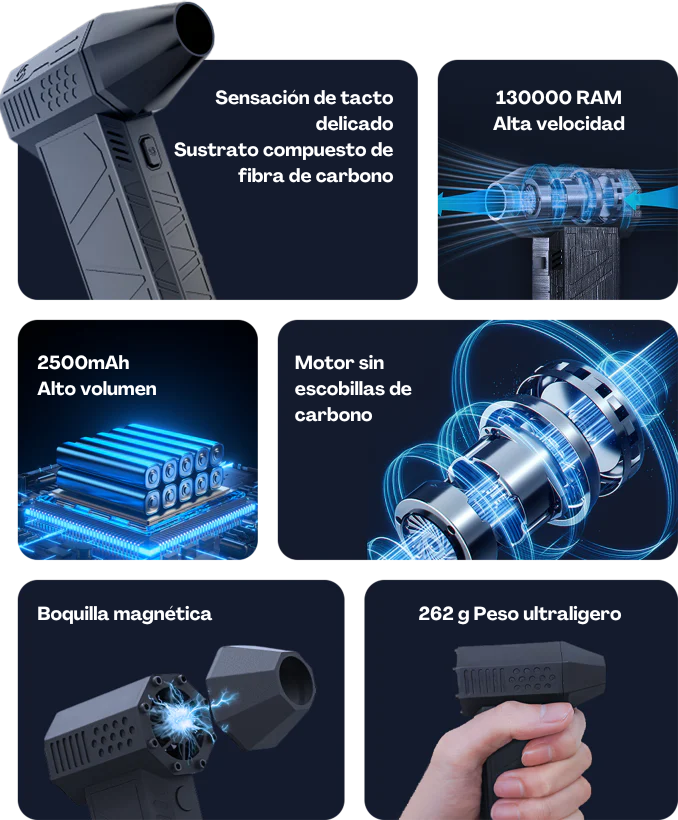 Sensación de tacto delicado
Sustrato compuesto de fibra de carbono

130000 RAM
Alta velocidad

2500mAh
Alto volumen

Motor sin escobillas de carbono

Boquilla magnética

262 g Peso ultraligero