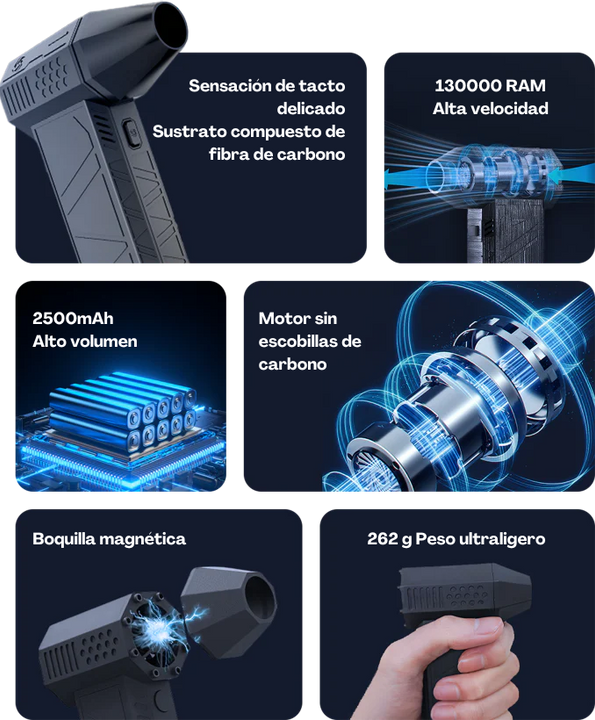 Sensación de tacto delicado
Sustrato compuesto de fibra de carbono

130000 RAM
Alta velocidad

2500mAh
Alto volumen

Motor sin escobillas de carbono

Boquilla magnética

262 g Peso ultraligero